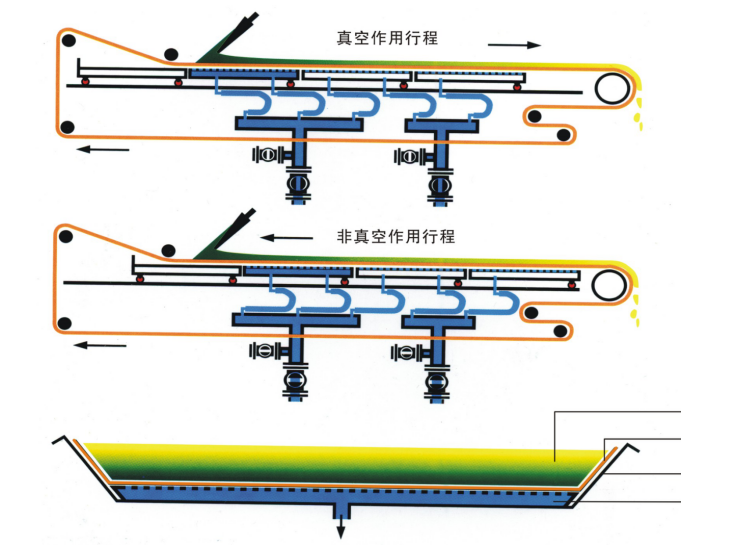 真空作用行程

非真空作用行程